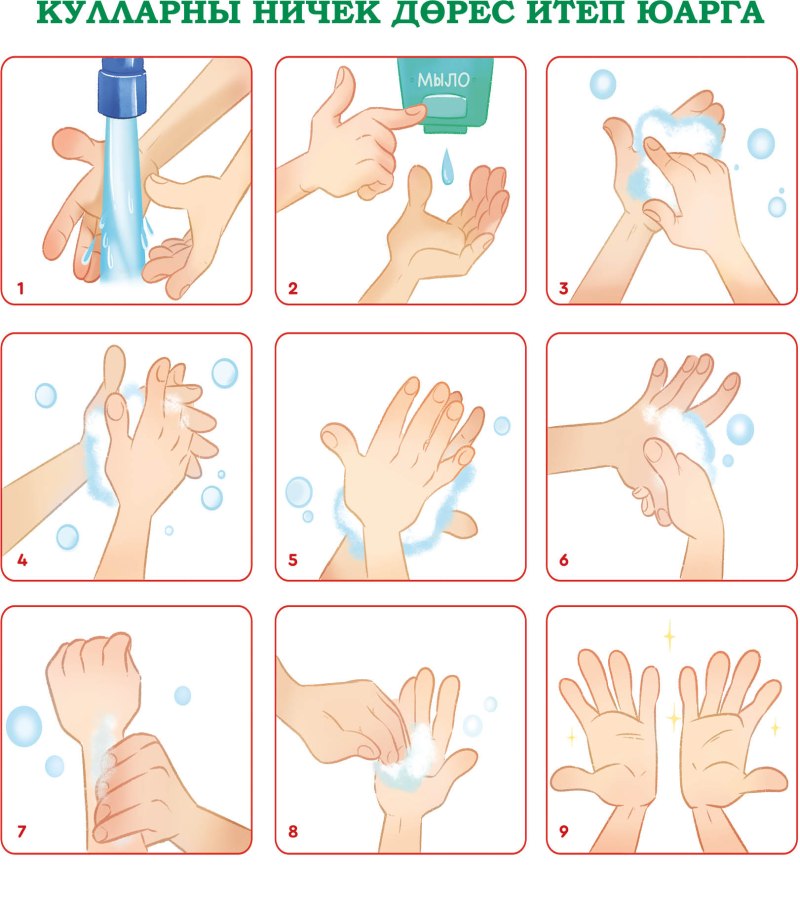 КУЛЛАРНЫ НИЧЕК ДӨРЕС ИТЕП ЮАРГА

1

МЫЛО

2

3

4

5

6

7

8

9